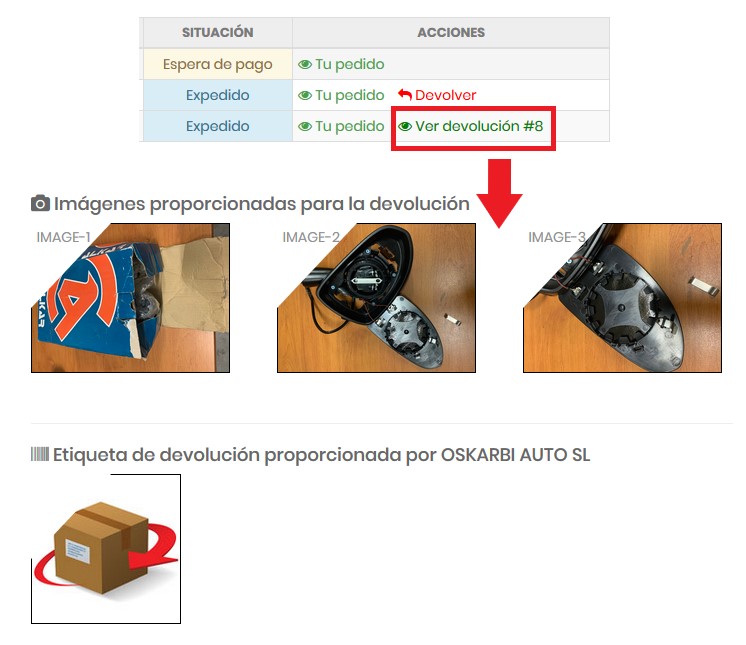 | SITUACIÓN | ACCIONES |
|---|---|
| Espera de pago | Tu pedido |
| Expedido | Tu pedido Devolver |
| Expedido | Tu pedido Ver devolución #8 |

Imágenes proporcionadas para la devolución

IMAGE-1

IMAGE-2

IMAGE-3

Etiqueta de devolución proporcionada por OSKARBI AUTO SL